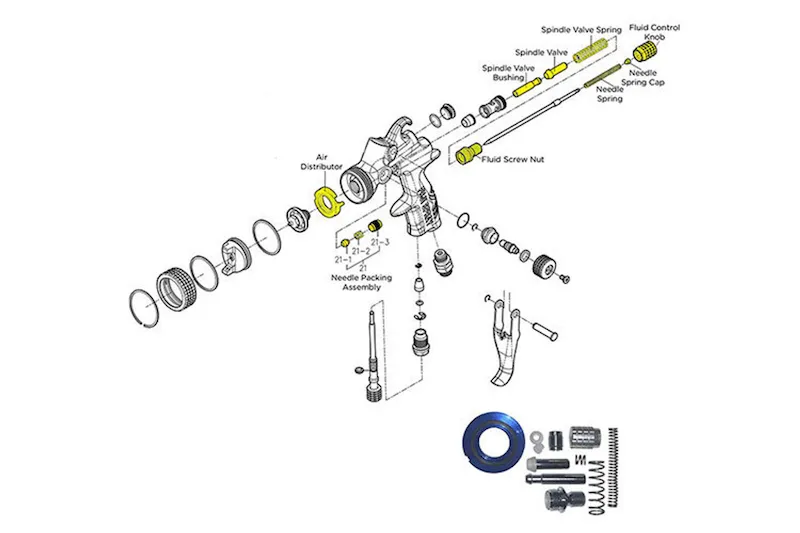 Spindle Valve Spring

Fluid Control Knob

Spindle Valve

Spindle Valve Bushing

Needle Spring Cap

Needle Spring

Fluid Screw Nut

Air Distributor

21-1

21-2

21-3

21

Needle Packing Assembly